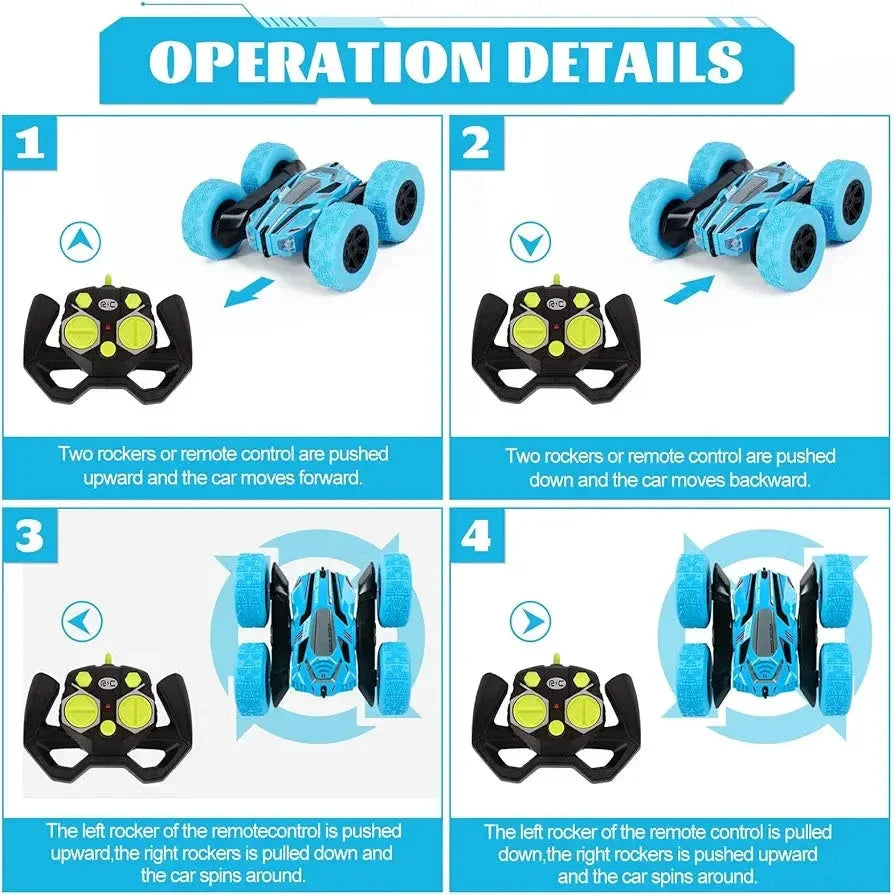 OPERATION DETAILS

1

R/C

Two rockers or remote control are pushed upward and the car moves forward.

2

R/C

Two rockers or remote control are pushed down and the car moves backward.

3

R/C

The left rocker of the remotecontrol is pushed upward,the right rockers is pulled down and the car spins around.

4

R/C

The left rocker of the remote control is pulled down,the right rockers is pushed upward and the car spins around.